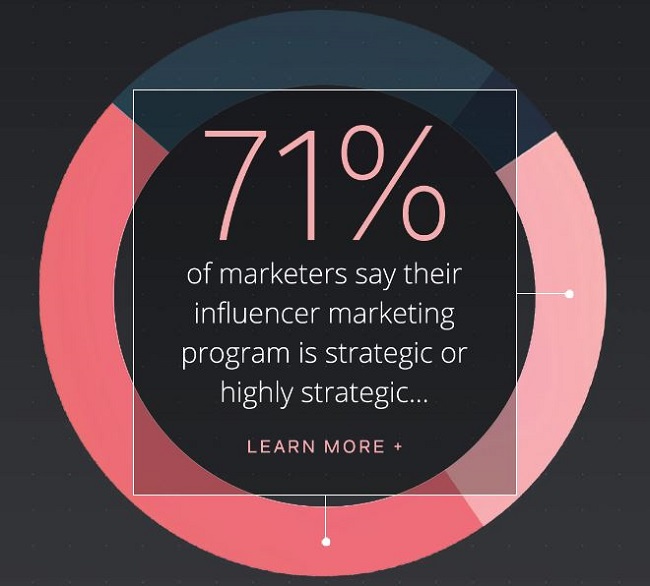 71%

of marketers say their influencer marketing program is strategic or highly strategic...

LEARN MORE +