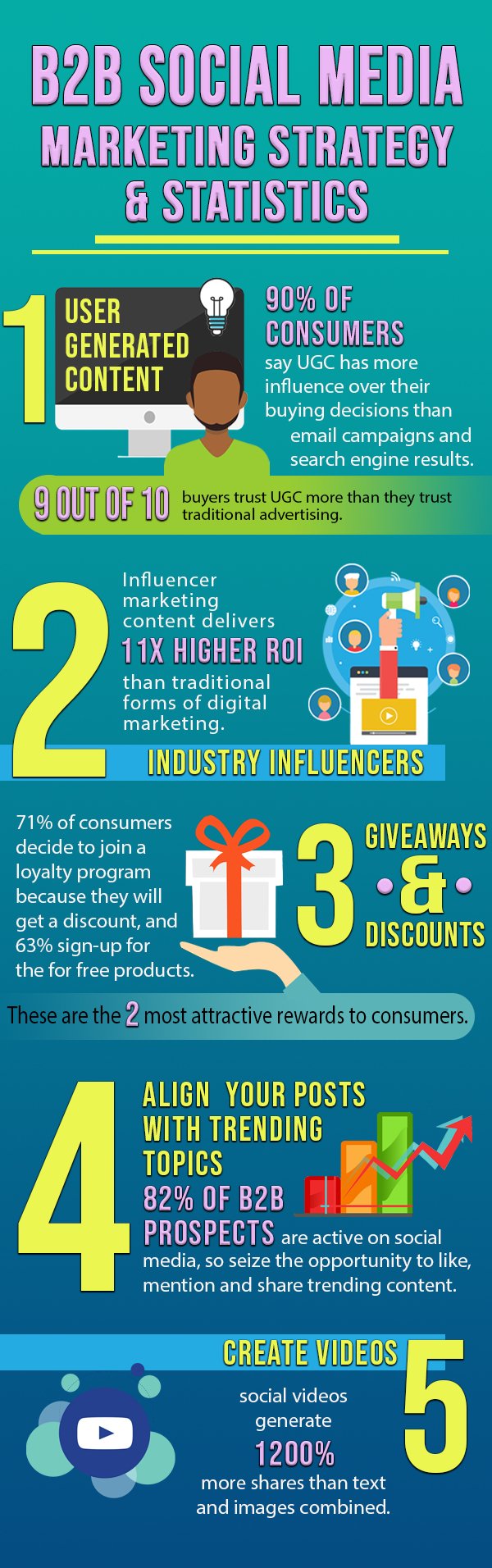 B2B SOCIAL MEDIA MARKETING STRATEGY & STATISTICS

1

USER GENERATED CONTENT

90% OF CONSUMERS say UGC has more influence over their buying decisions than email campaigns and search engine results.

9 OUT OF 10 buyers trust UGC more than they trust traditional advertising.

2

Influencer marketing content delivers 11X HIGHER ROI than traditional forms of digital marketing.

INDUSTRY INFLUENCERS

71% of consumers decide to join a loyalty program because they will get a discount, and 63% sign-up for the for free products.

3

GIVEAWAYS & DISCOUNTS

These are the 2 most attractive rewards to consumers.

4

ALIGN YOUR POSTS WITH TRENDING TOPICS

82% OF B2B PROSPECTS are active on social media, so seize the opportunity to like, mention and share trending content.

CREATE VIDEOS

5

social videos generate 1200% more shares than text and images combined.