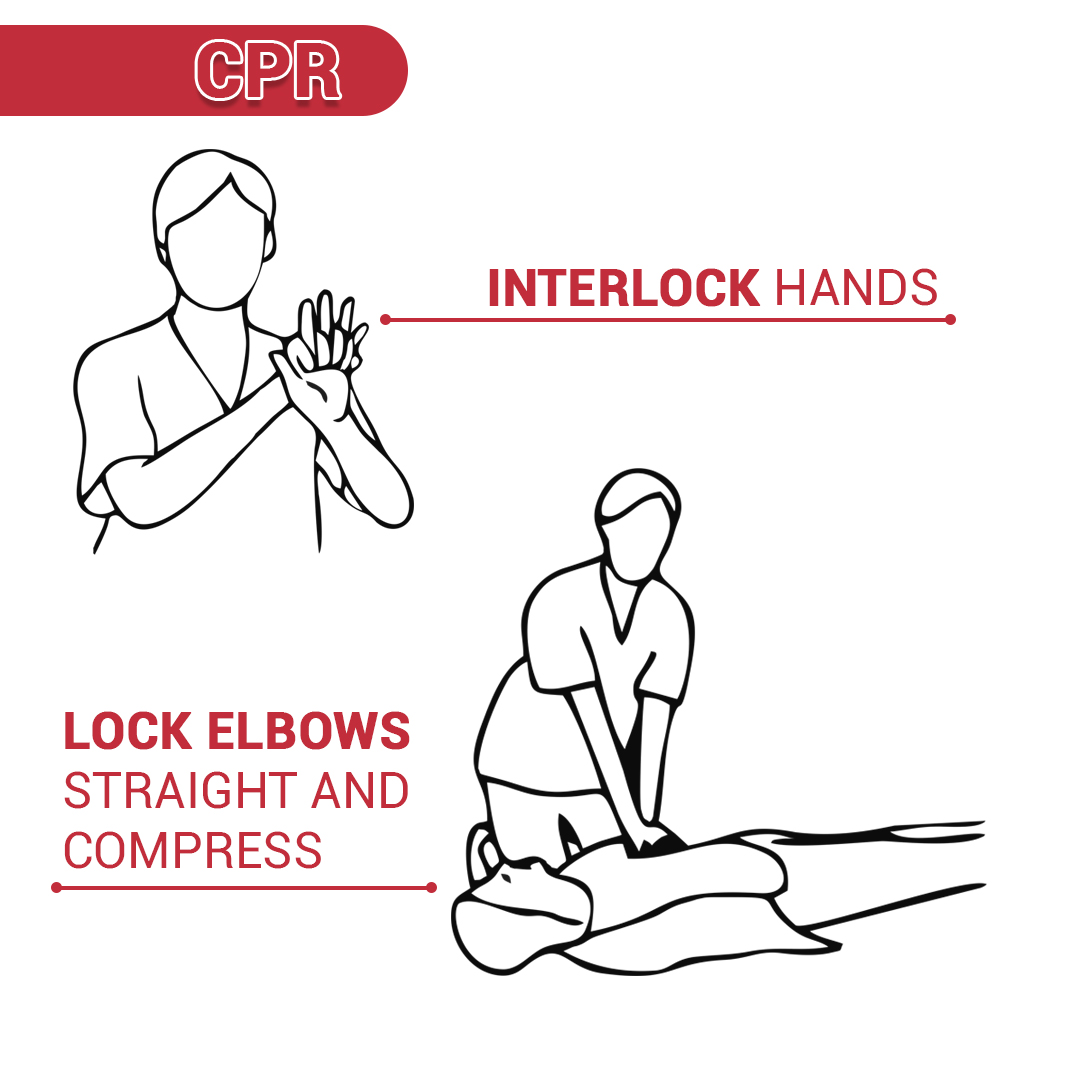 CPR

INTERLOCK HANDS

LOCK ELBOWS STRAIGHT AND COMPRESS